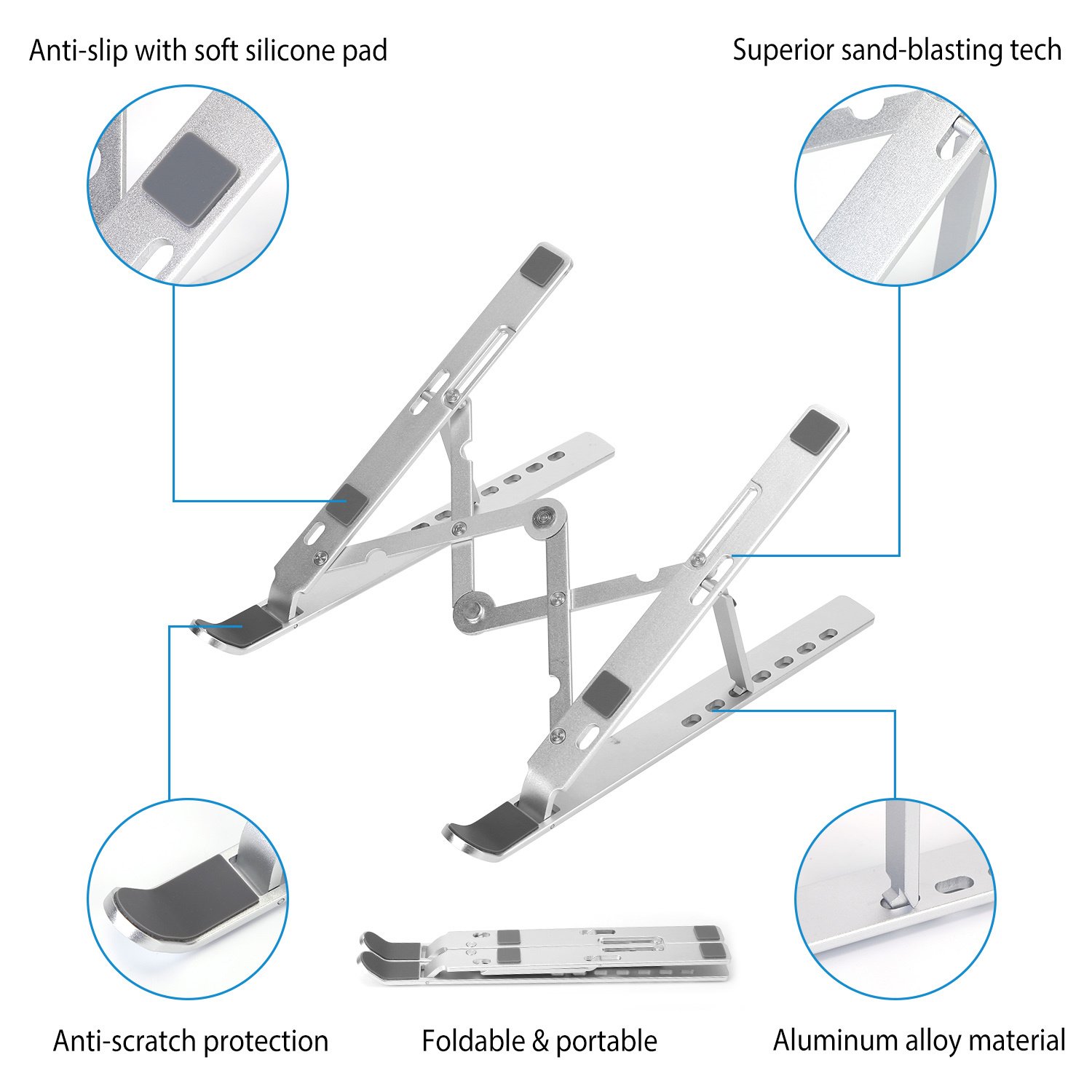 Anti-slip with soft silicone pad

Superior sand-blasting tech

Anti-scratch protection

Foldable & portable

Aluminum alloy material